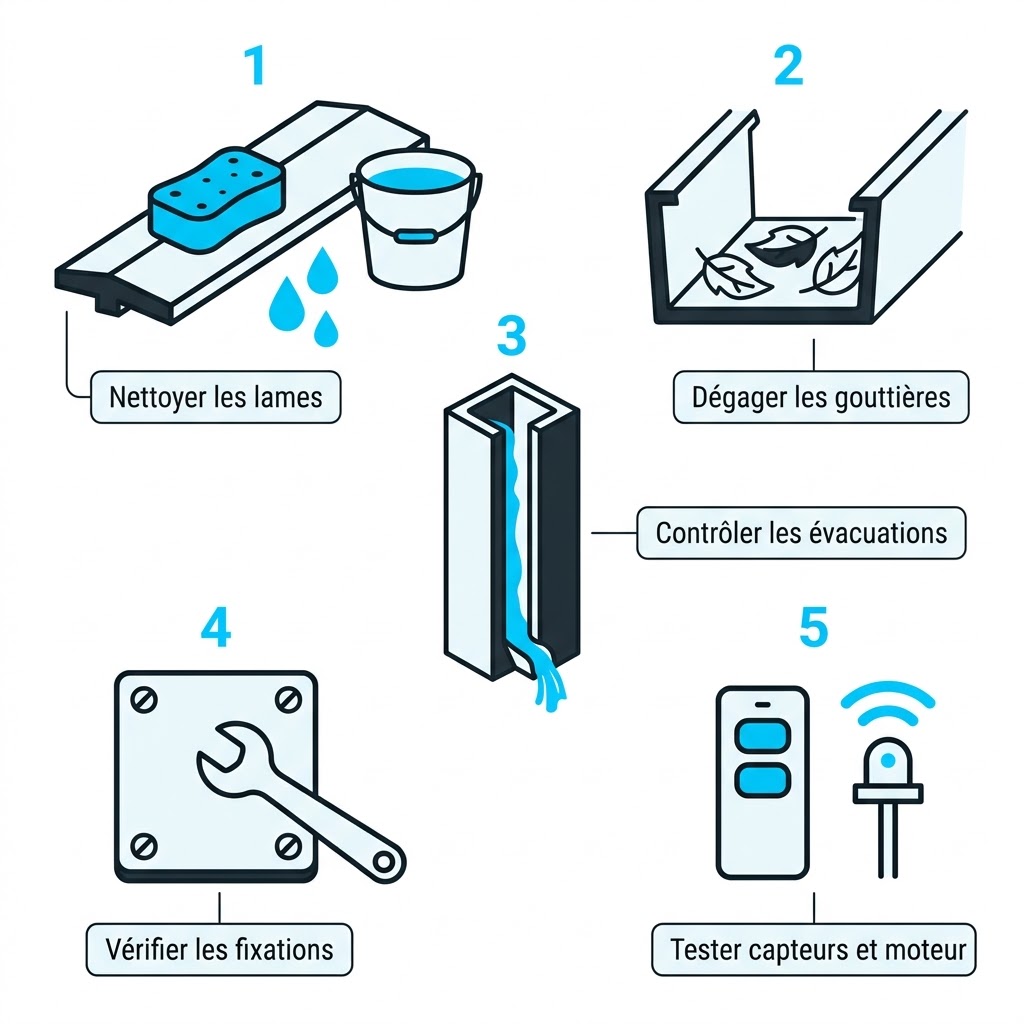 1

Nettoyer les lames

2

Dégager les gouttières

3

Contrôler les évacuations

4

Vérifier les fixations

5

Tester capteurs et moteur